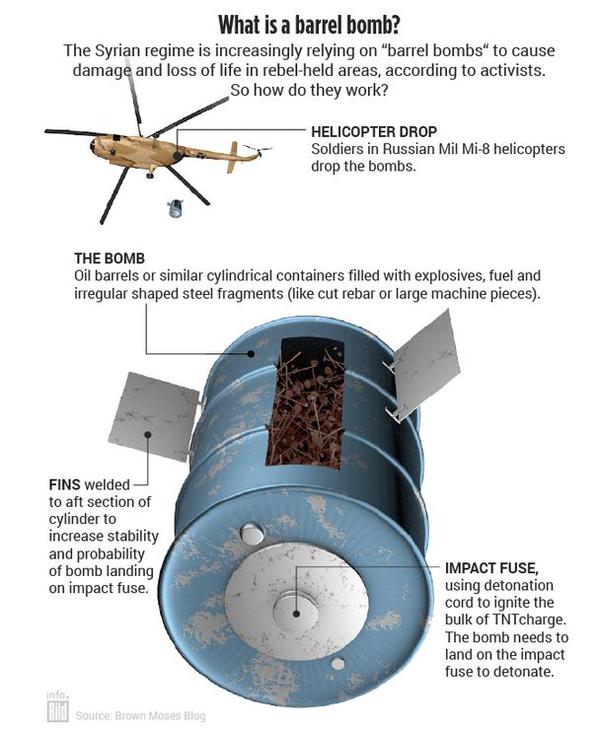 What is a barrel bomb?

The Syrian regime is increasingly relying on "barrel bombs" to cause damage and loss of life in rebel-held areas, according to activists. So how do they work?

HELICOPTER DROP
Soldiers in Russian Mil Mi-8 helicopters drop the bombs.

THE BOMB
Oil barrels or similar cylindrical containers filled with explosives, fuel and irregular shaped steel fragments (like cut rebar or large machine pieces).

FINS welded to aft section of cylinder to increase stability and probability of bomb landing on impact fuse.

IMPACT FUSE, using detonation cord to ignite the bulk of TNTcharge. The bomb needs to land on the impact fuse to detonate.

info. Bild

Source: Brown Moses Blog